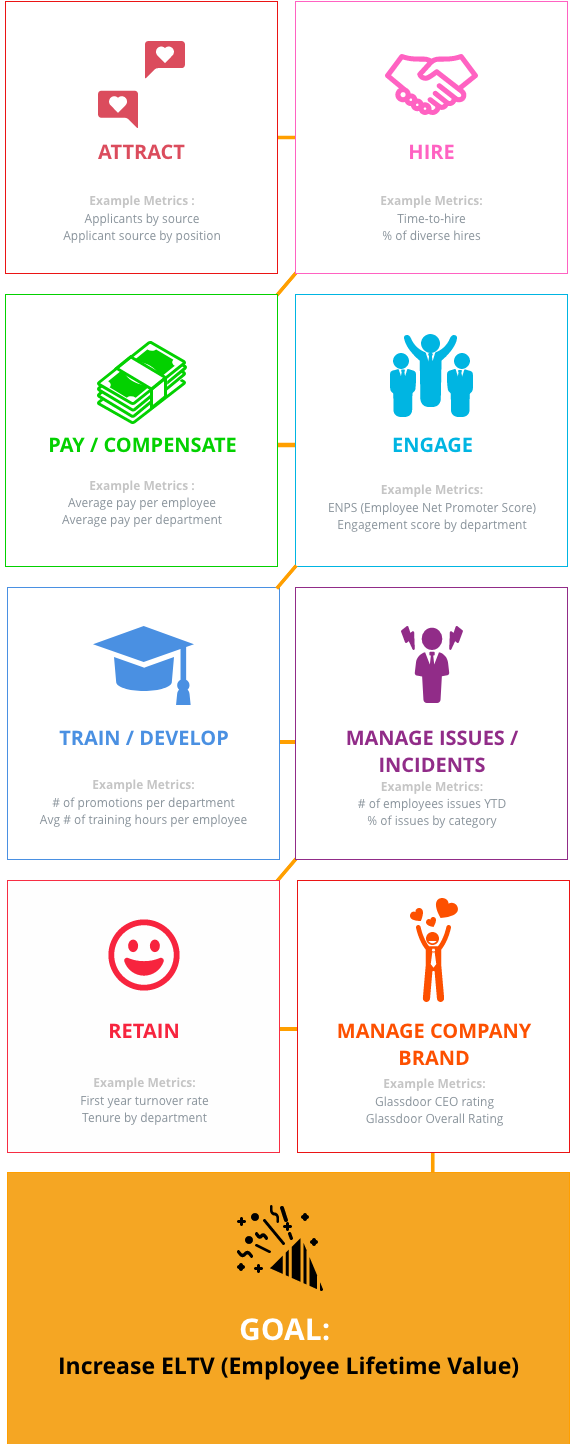 ATTRACT

Example Metrics :
Applicants by source
Applicant source by position

HIRE

Example Metrics:
Time-to-hire
% of diverse hires

PAY / COMPENSATE

Example Metrics :
Average pay per employee
Average pay per department

ENGAGE

Example Metrics:
ENPS (Employee Net Promoter Score)
Engagement score by department

TRAIN / DEVELOP

Example Metrics:
# of promotions per department
Avg # of training hours per employee

MANAGE ISSUES / INCIDENTS

Example Metrics:
# of employees issues YTD
% of issues by category

RETAIN

Example Metrics:
First year turnover rate
Tenure by department

MANAGE COMPANY BRAND

Example Metrics:
Glassdoor CEO rating
Glassdoor Overall Rating

GOAL:
Increase ELTV (Employee Lifetime Value)